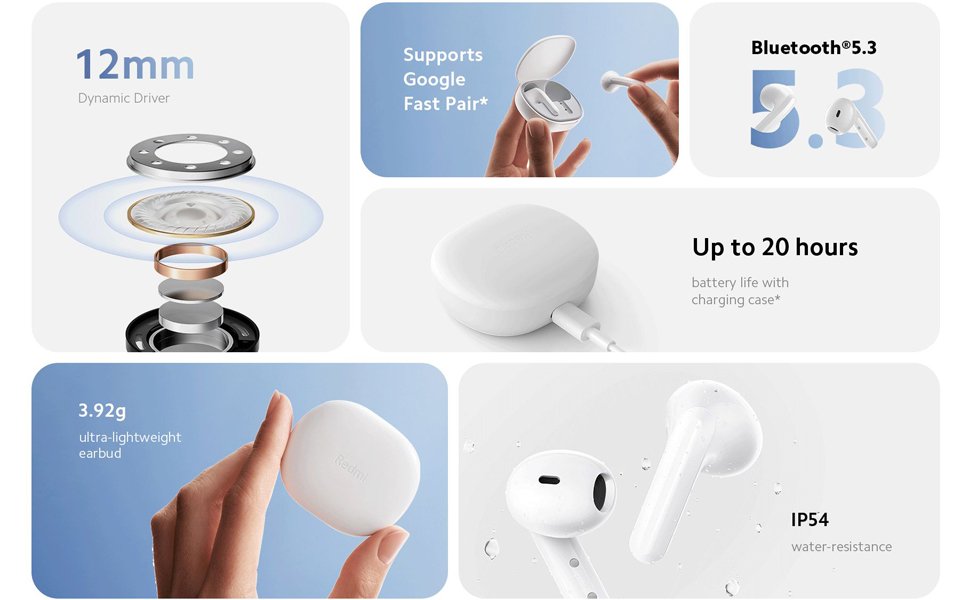 12mm
Dynamic Driver

Supports Google Fast Pair*

Bluetooth®5.3

5.3

Up to 20 hours

battery life with charging case*

3.92g

ultra-lightweight earbud

Redmi

IP54

water-resistance